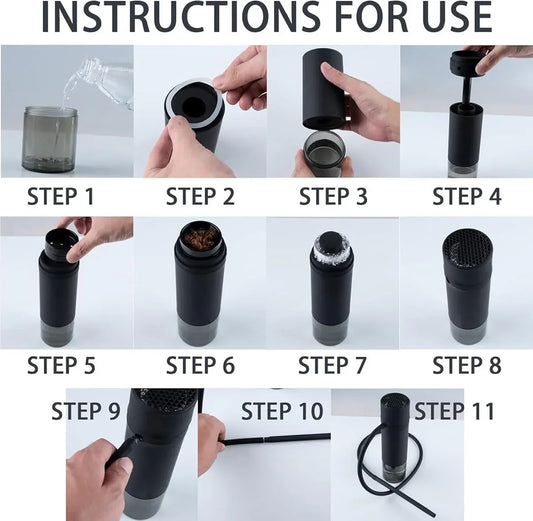 INSTRUCTIONS FOR USE

STEP 1
STEP 2
STEP 3
STEP 4

STEP 5
STEP 6
STEP 7
STEP 8

STEP 9
STEP 10
STEP 11